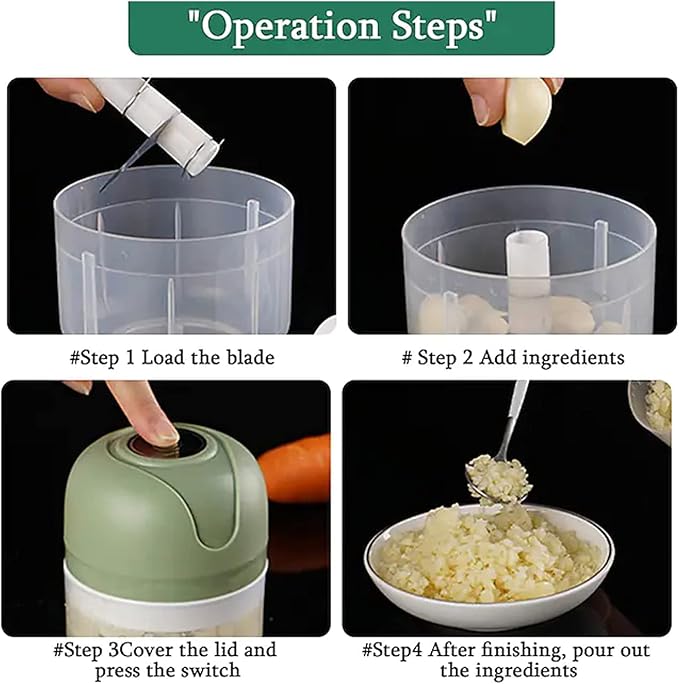 "Operation Steps"

#Step 1 Load the blade

# Step 2 Add ingredients

#Step 3Cover the lid and press the switch

#Step4 After finishing, pour out the ingredients