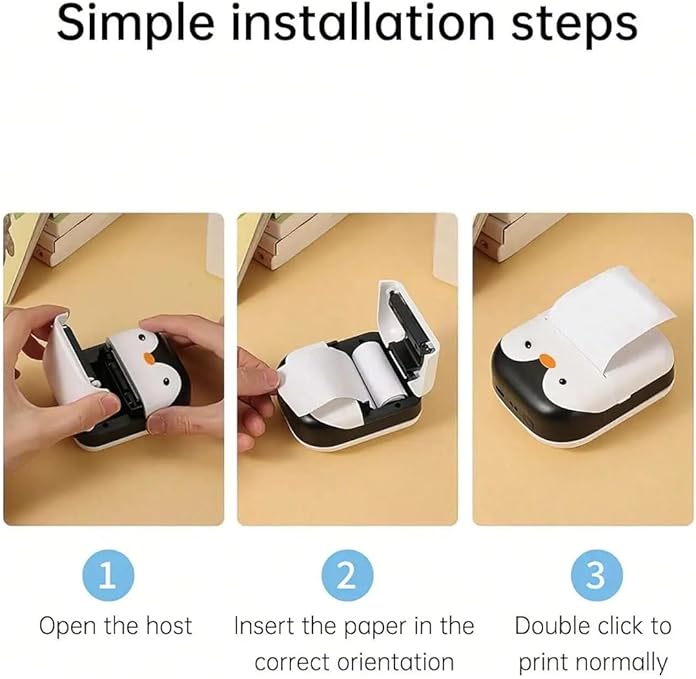 Simple installation steps

1

Open the host

2

Insert the paper in the correct orientation

3

Double click to print normally