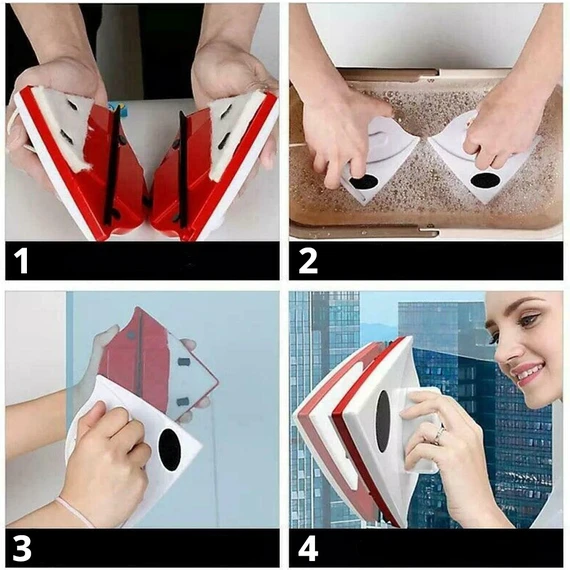 1

2

3

4